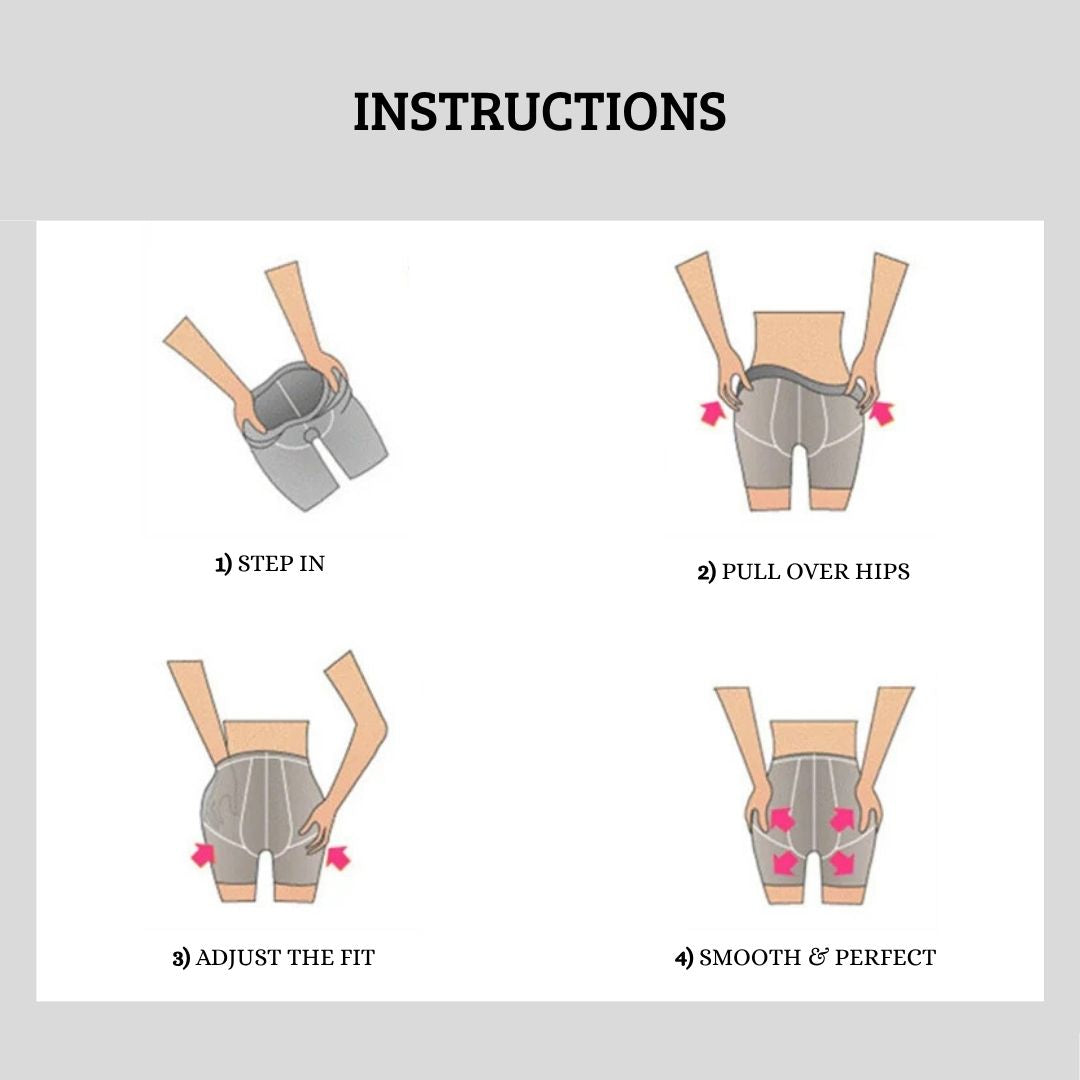 INSTRUCTIONS

1) STEP IN

2) PULL OVER HIPS

3) ADJUST THE FIT

4) SMOOTH & PERFECT