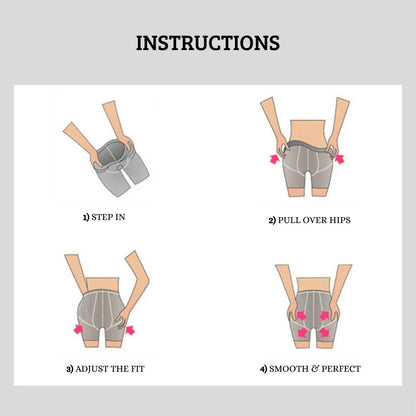 INSTRUCTIONS

1) STEP IN

2) PULL OVER HIPS

3) ADJUST THE FIT

4) SMOOTH & PERFECT